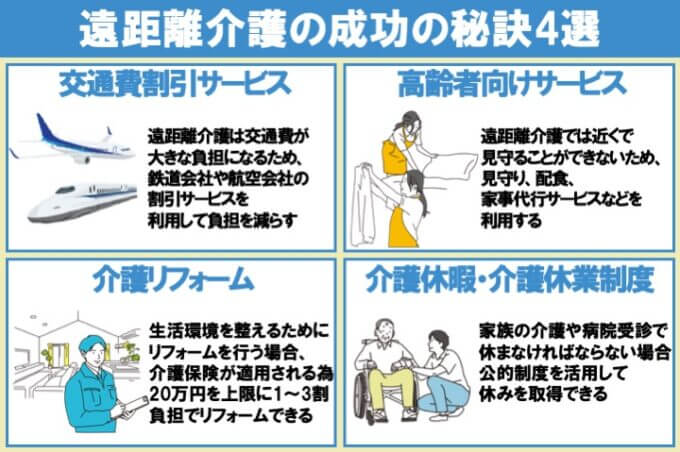 遠距離介護の成功の秘訣4選

交通費割引サービス

遠距離介護は交通費が大きな負担になるため、鉄道会社や航空会社の割引サービスを利用して負担を減らす

高齢者向けサービス

遠距離介護では近くで見守ることができないため、見守り、配食、家事代行サービスなどを利用する

介護リフォーム

生活環境を整えるためにリフォームを行う場合、介護保険が適用される為20万円を上限に1～3割負担でリフォームできる

介護休暇・介護休業制度

家族の介護や病院受診で休まなければならない場合公的制度を活用して休みを取得できる